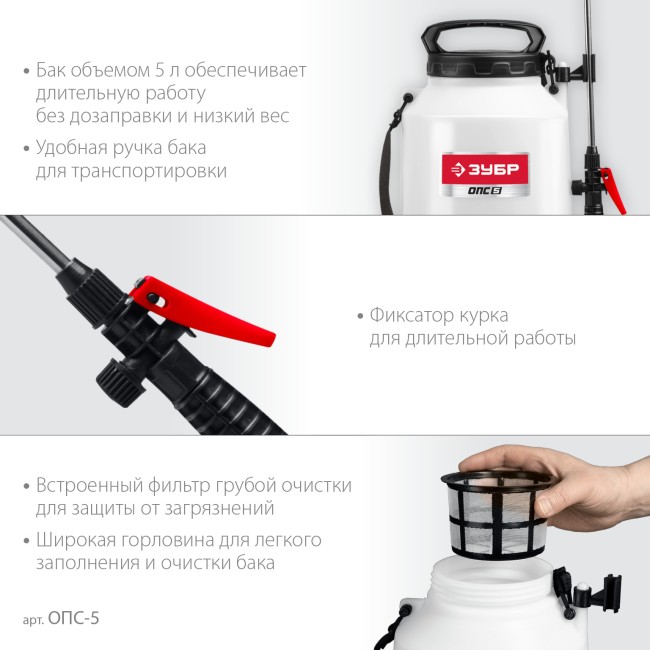 • Бак объемом 5 л обеспечивает длительную работу без дозаправки и низкий вес

• Удобная ручка бака для транспортировки

ЗУБР

ОПС 5

• Фиксатор курка для длительной работы

• Встроенный фильтр грубой очистки для защиты от загрязнений

• Широкая горловина для легкого заполнения и очистки бака

арт. ОПС-5